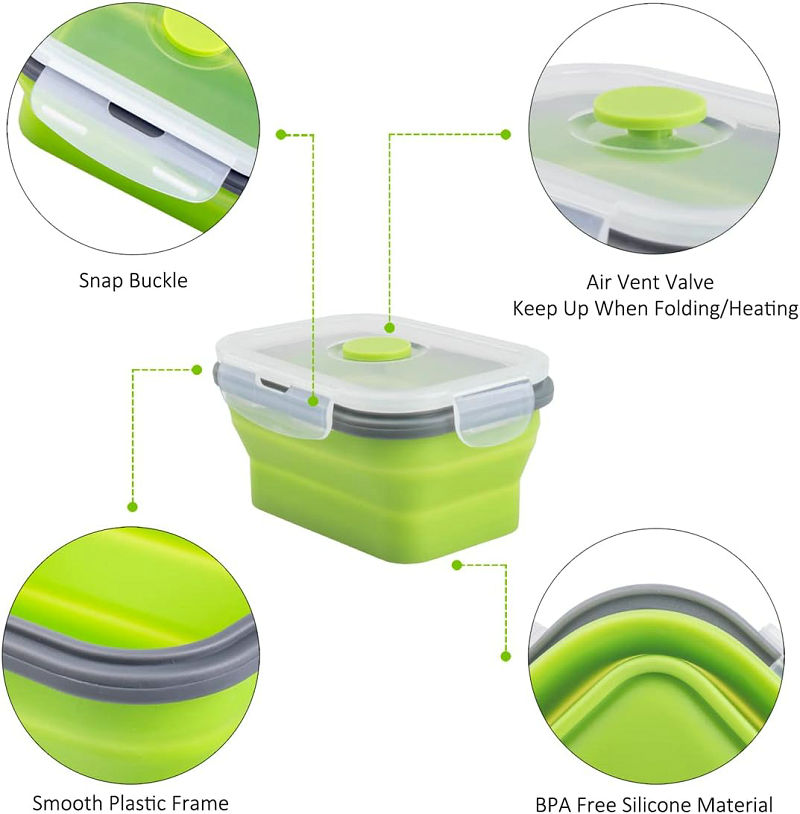 Snap Buckle

Air Vent Valve
Keep Up When Folding/Heating

Smooth Plastic Frame

BPA Free Silicone Material